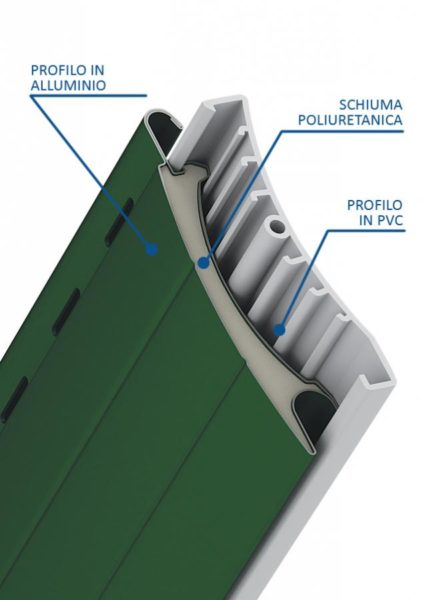 PROFILO IN ALLUMINIO

SCHIUMA POLIURETANICA

PROFILO IN PVC